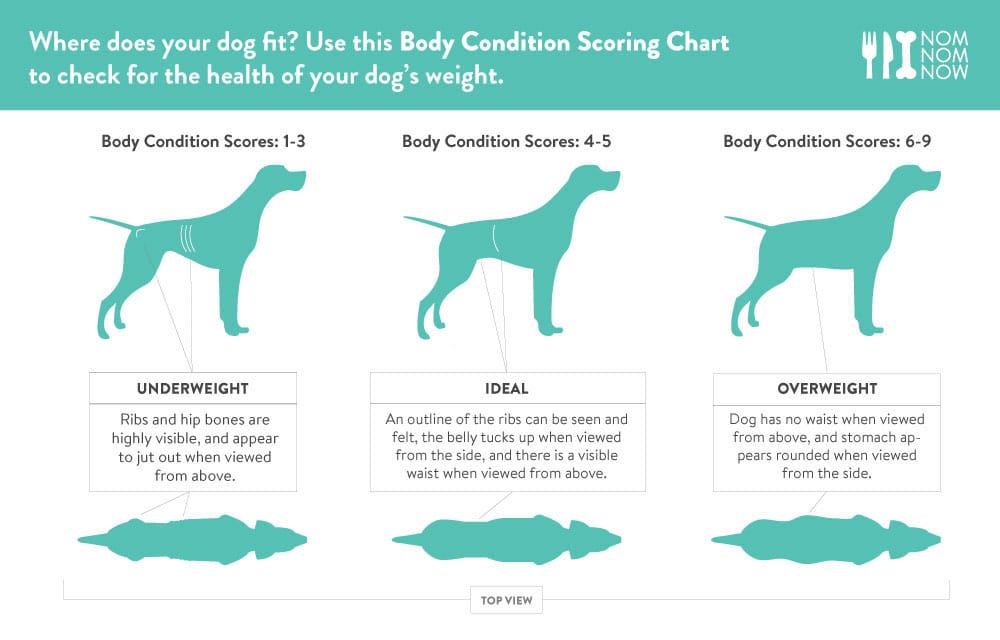 Where does your dog fit? Use this Body Condition Scoring Chart to check for the health of your dog's weight.

NOM NOM NOW

Body Condition Scores: 1-3

UNDERWEIGHT

Ribs and hip bones are highly visible, and appear to jut out when viewed from above.

Body Condition Scores: 4-5

IDEAL

An outline of the ribs can be seen and felt, the belly tucks up when viewed from the side, and there is a visible waist when viewed from above.

Body Condition Scores: 6-9

OVERWEIGHT

Dog has no waist when viewed from above, and stomach appears rounded when viewed from the side.

TOP VIEW